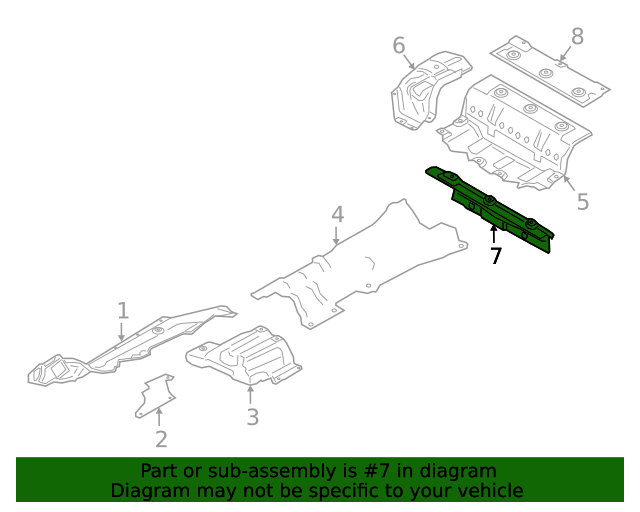 6
8
5
7
4
1
3
2
Part or sub-assembly is #7 in diagram
Diagram may not be specific to your vehicle