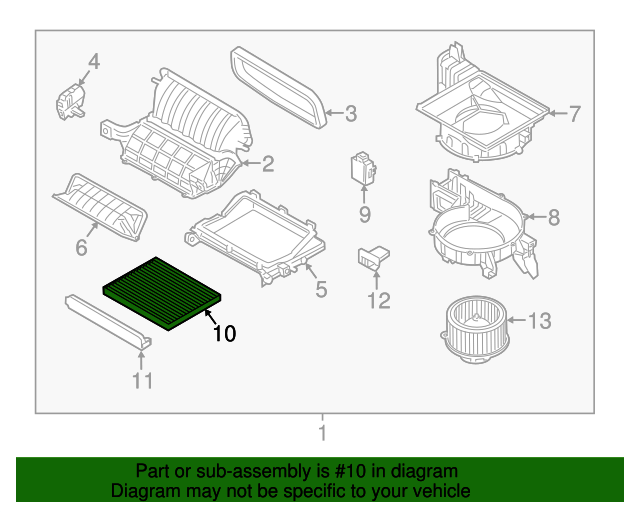 4
3
7
2
9
8
6
5
12
10
13
11
1

Part or sub-assembly is #10 in diagram
Diagram may not be specific to your vehicle