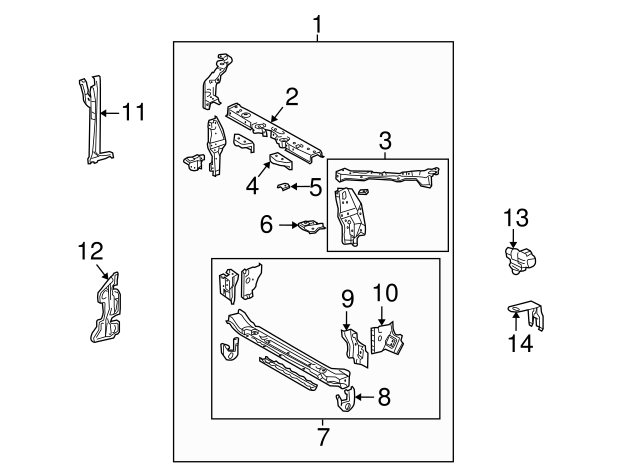 1
11
2
3
4
5
6
13
12
9
10
14
8
7