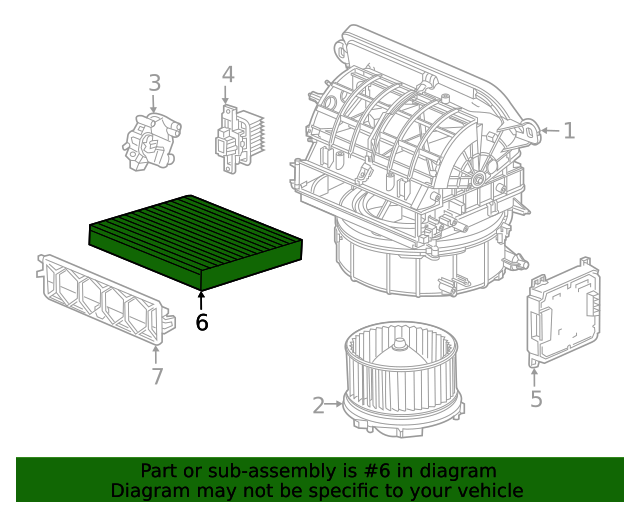 3
4
1
6
7
2
5
Part or sub-assembly is #6 in diagram
Diagram may not be specific to your vehicle