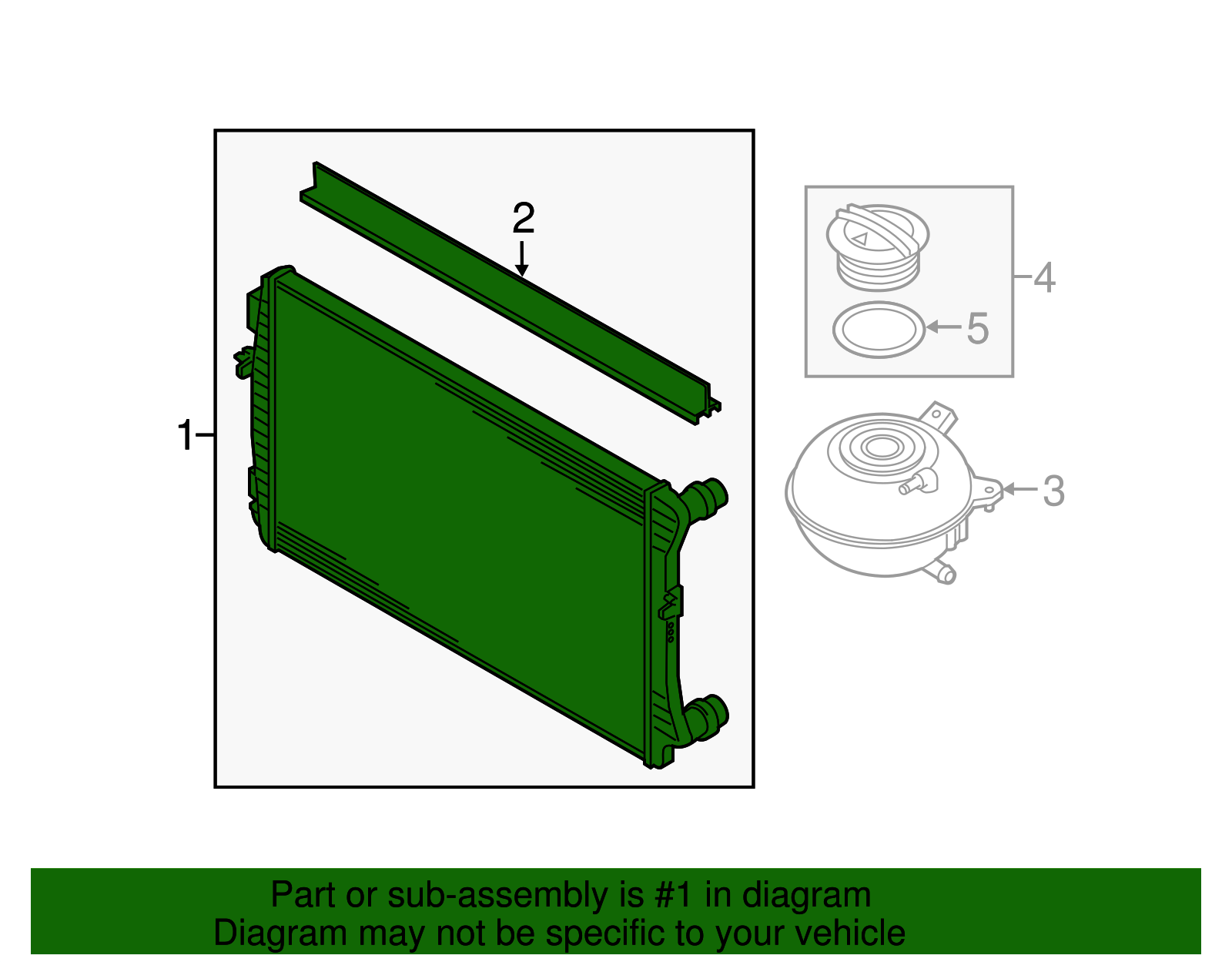 2
1
4
5
3
Part or sub-assembly is #1 in diagram
Diagram may not be specific to your vehicle