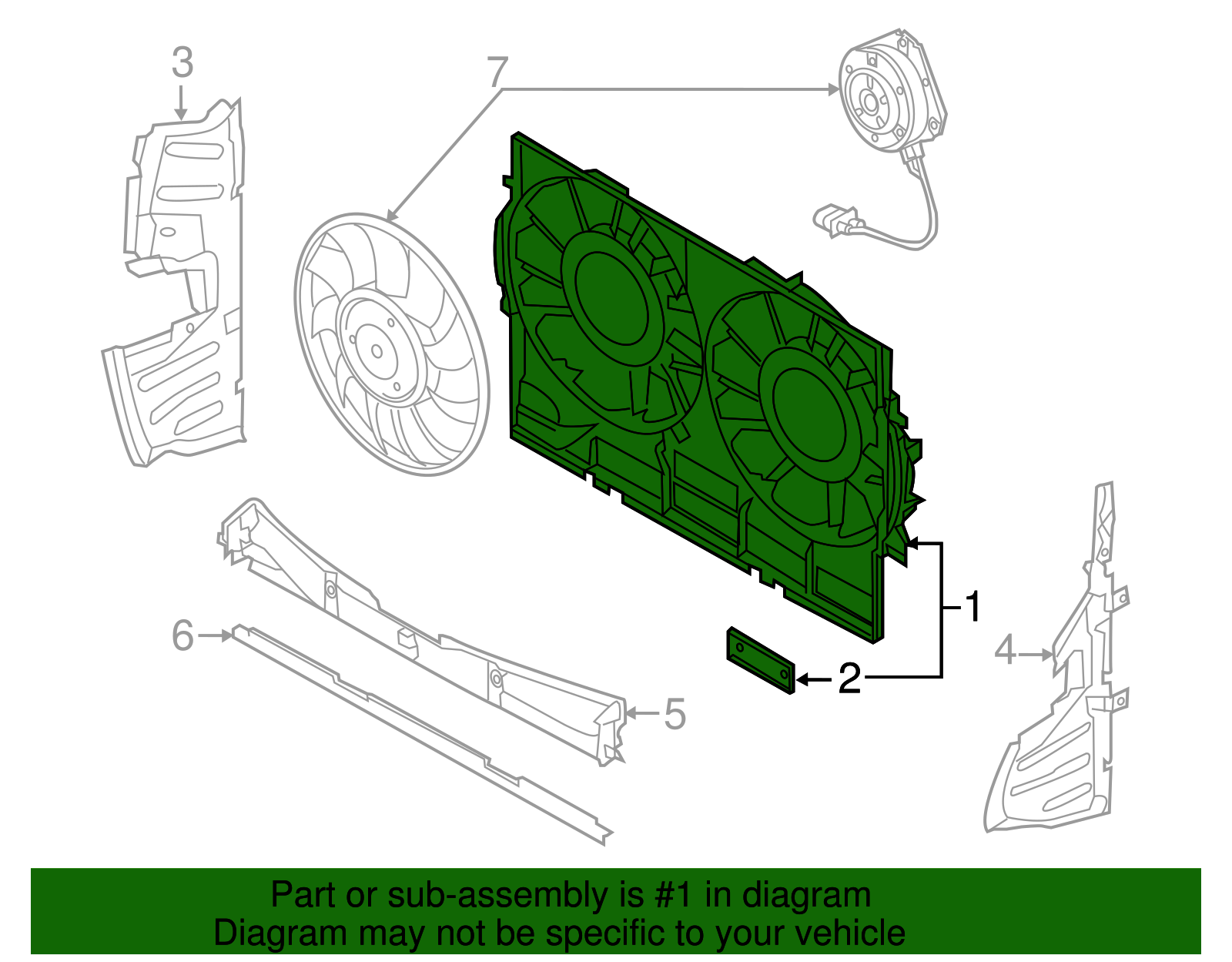 3

7

1

2

4

6

5

Part or sub-assembly is #1 in diagram
Diagram may not be specific to your vehicle