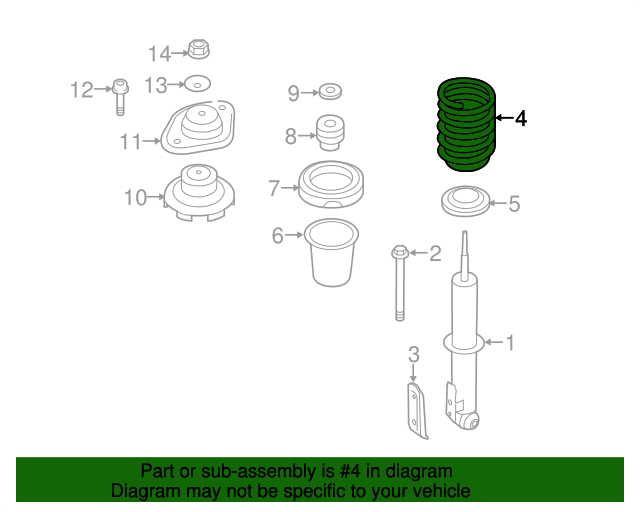 14
12
13
11
10
9
8
7
6
4
5
2
1
3

Part or sub-assembly is #4 in diagram
Diagram may not be specific to your vehicle