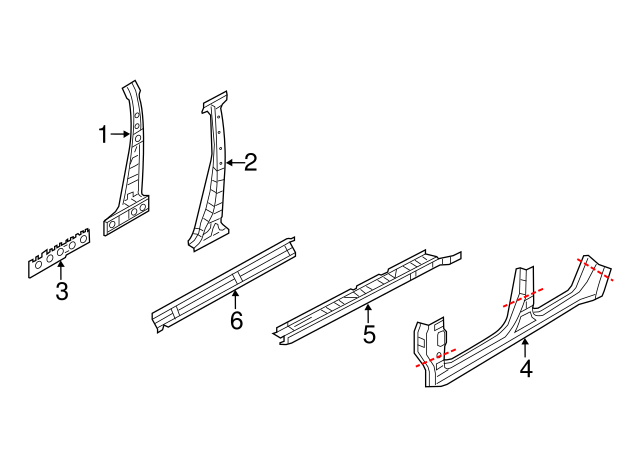 1
2
3
6
5
4