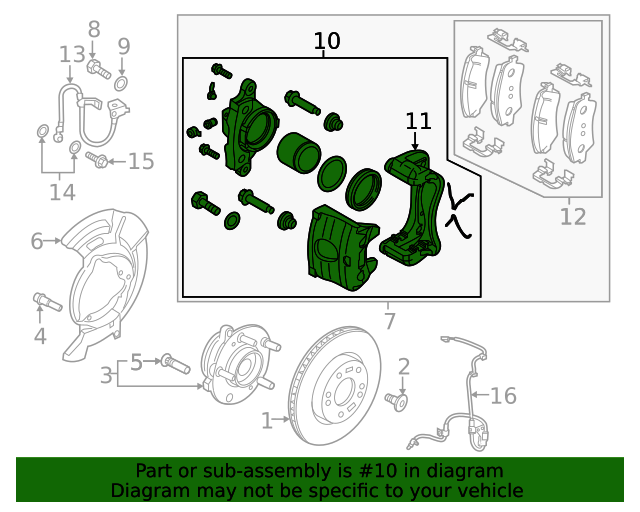 8
9
13
10
11
15
14
12
6
4
7
5
3
2
16
1

Part or sub-assembly is #10 in diagram
Diagram may not be specific to your vehicle