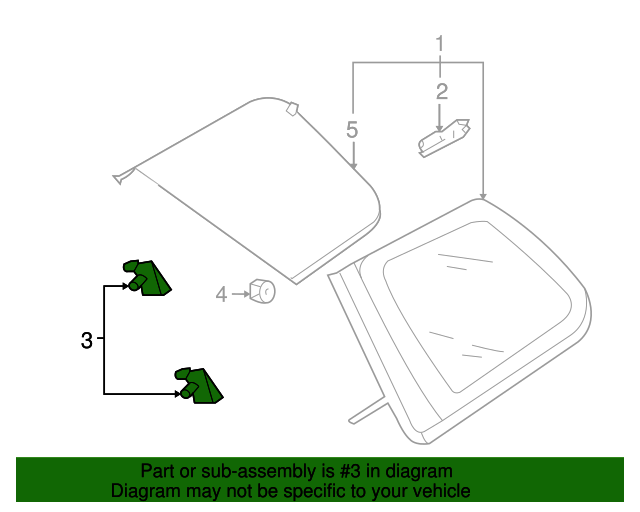 1
2
5
4
3

Part or sub-assembly is #3 in diagram
Diagram may not be specific to your vehicle