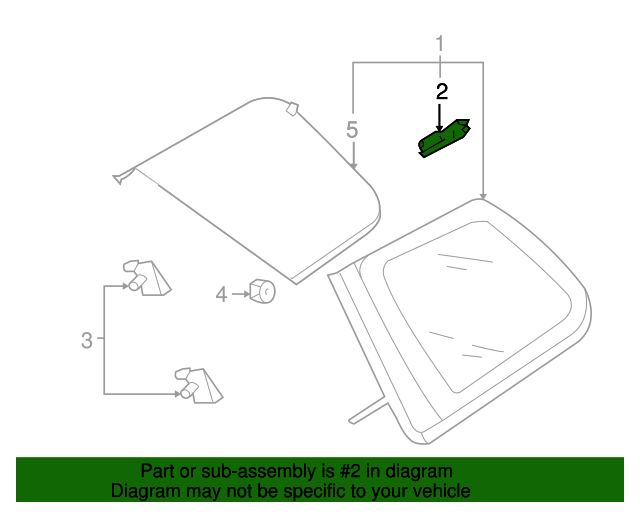 1
2
5
4
3
Part or sub-assembly is #2 in diagram
Diagram may not be specific to your vehicle