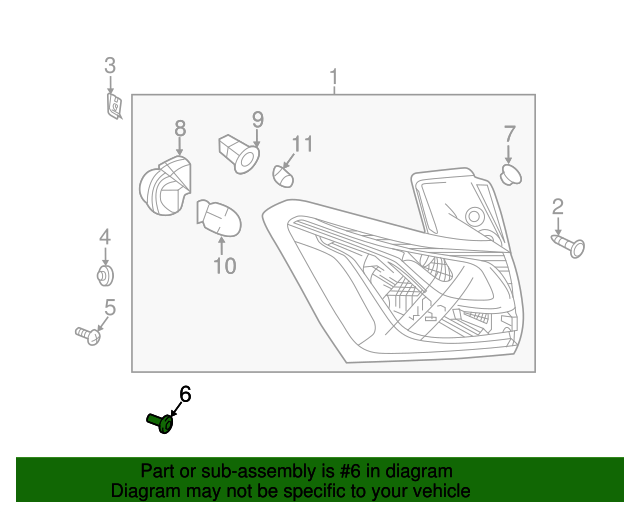 3
1
8
9
11
7
2
4
10
5
6

Part or sub-assembly is #6 in diagram
Diagram may not be specific to your vehicle