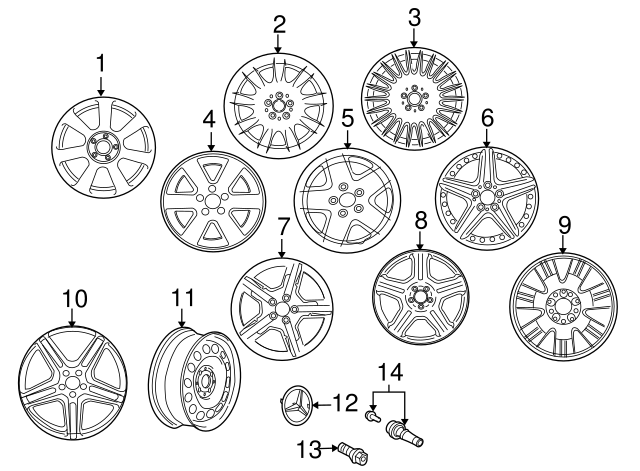 1
2
3
4
5
6
7
8
9
10
11
12
13
14