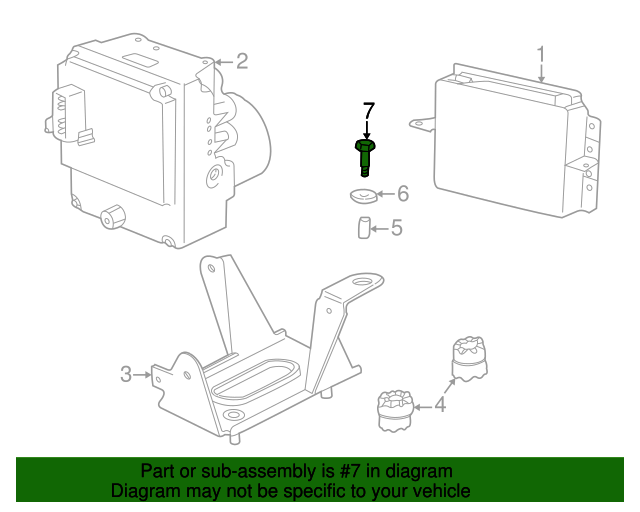 2
1
7
6
5
3
4

Part or sub-assembly is #7 in diagram
Diagram may not be specific to your vehicle