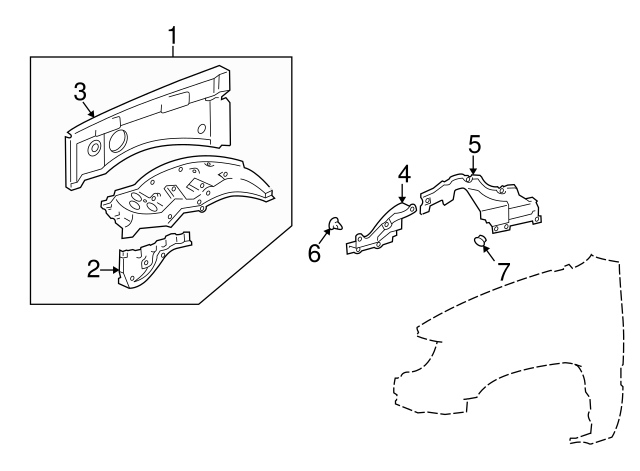 1
3
2
4
5
6
7