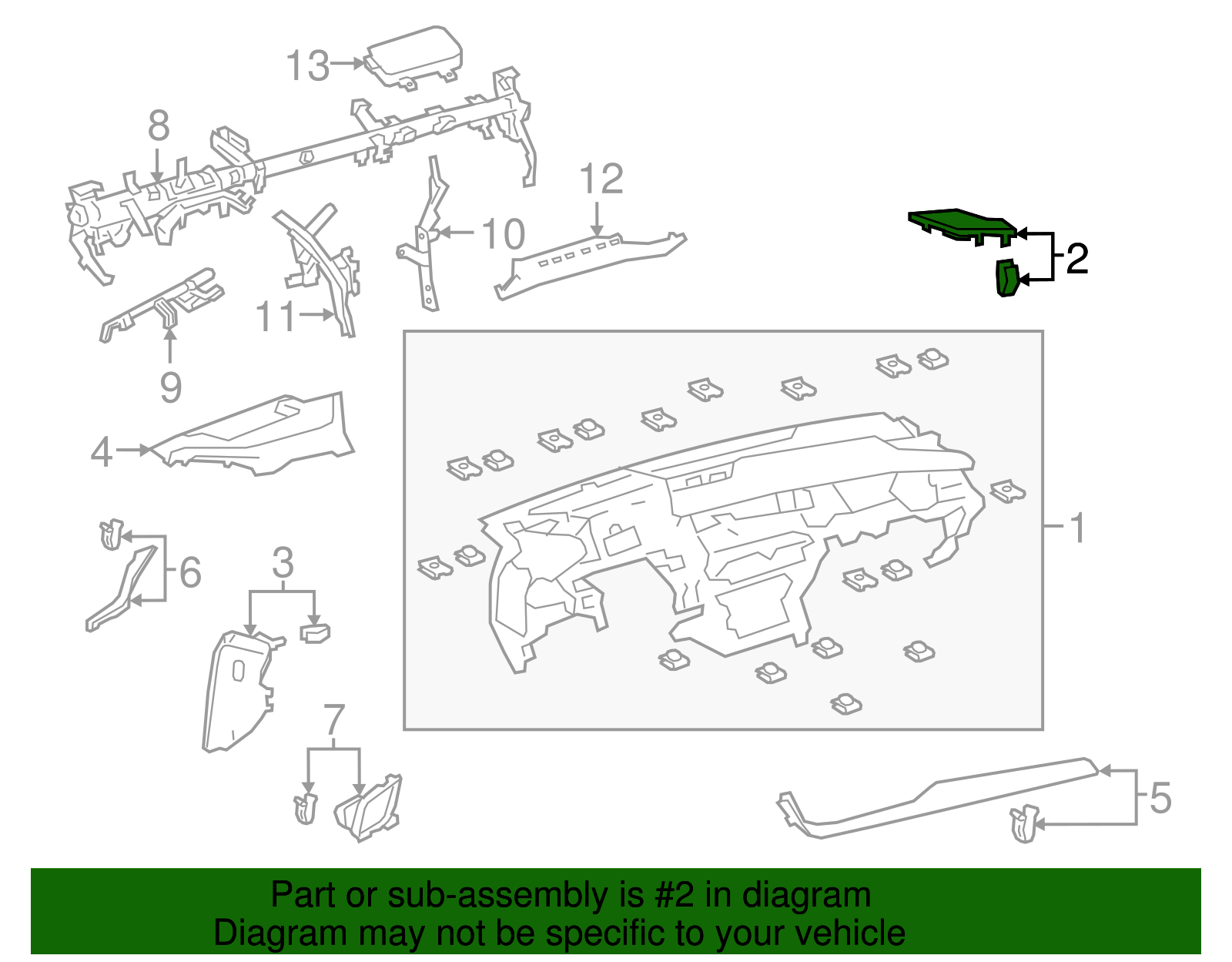 13
8
12
10
2
11
9
4
1
6
3
7
5

Part or sub-assembly is #2 in diagram
Diagram may not be specific to your vehicle