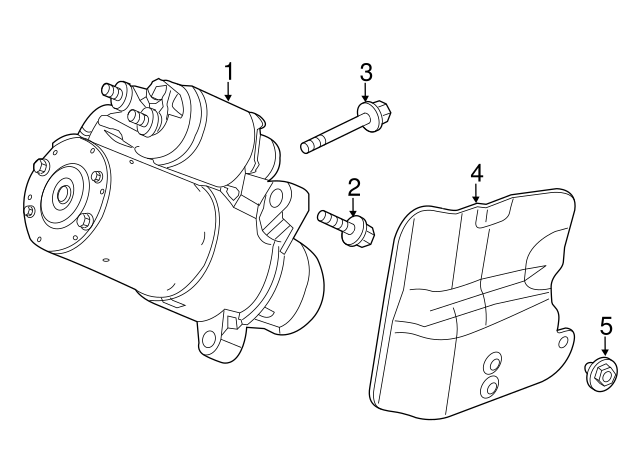 1
3
2
4
5