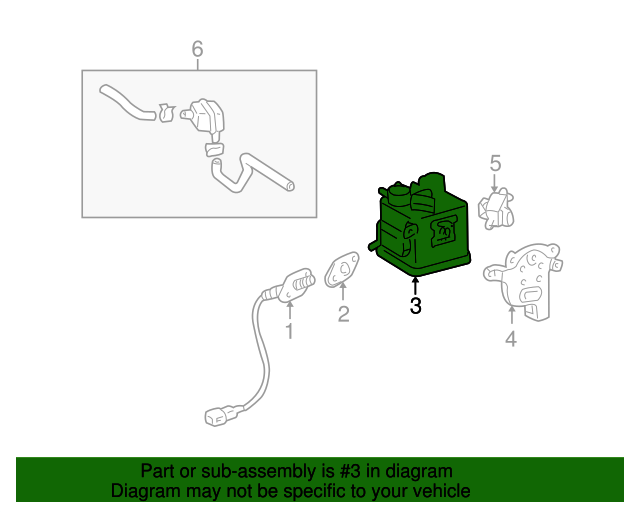 6

5

3

2

1

4

Part or sub-assembly is #3 in diagram
Diagram may not be specific to your vehicle