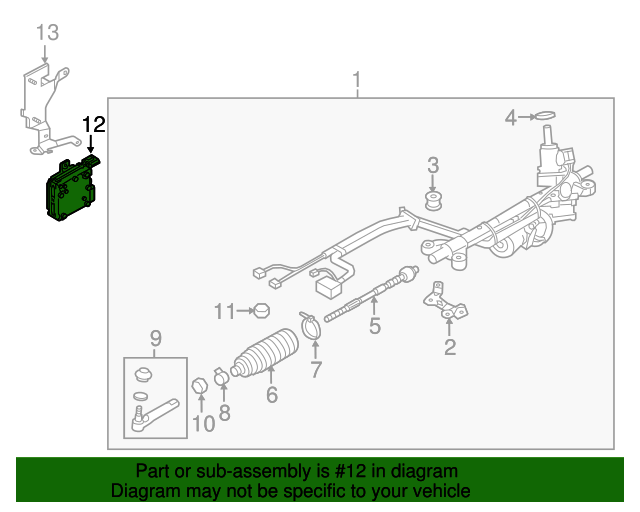 13
12
1
4
3
11
5
2
9
7
6
10
8

Part or sub-assembly is #12 in diagram
Diagram may not be specific to your vehicle