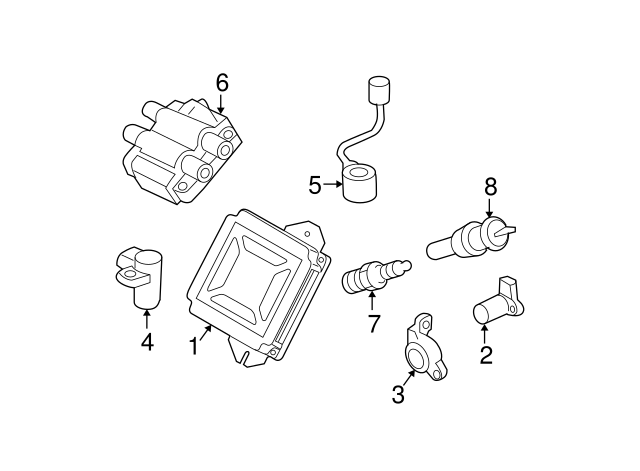 6
5
8
4
1
7
2
3