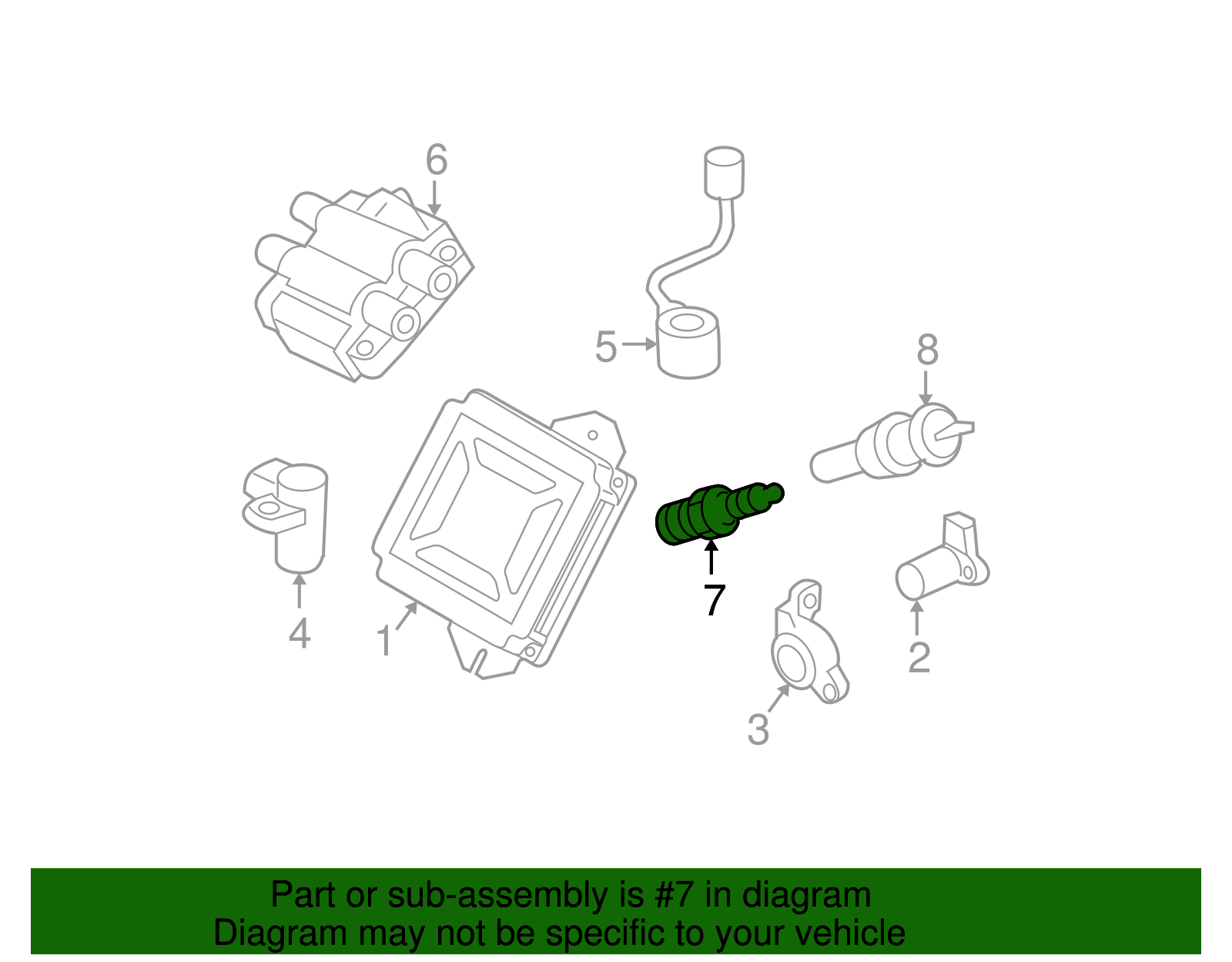 6
5
8
4
1
7
3
2

Part or sub-assembly is #7 in diagram
Diagram may not be specific to your vehicle