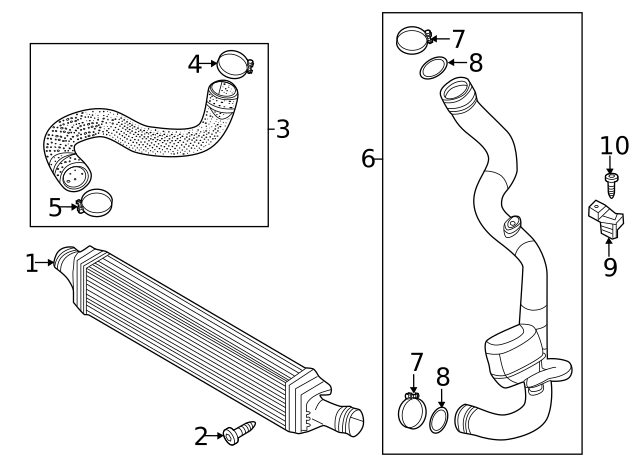 4
3
5
1
2
7
8
6
10
9
7
8