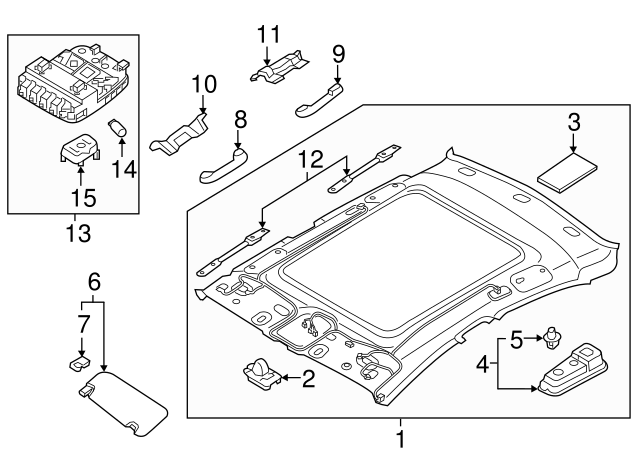 11
9
10
8
3
12
14
15
13
6
7
5
4
2
1