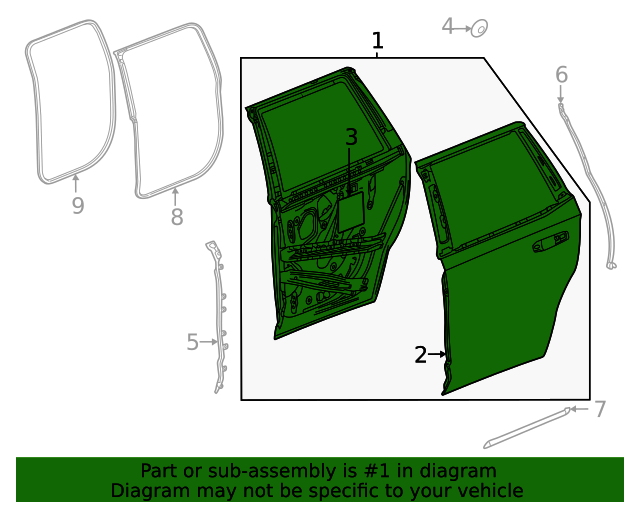 1
4
6
3
9
8
5
2
7

Part or sub-assembly is #1 in diagram
Diagram may not be specific to your vehicle