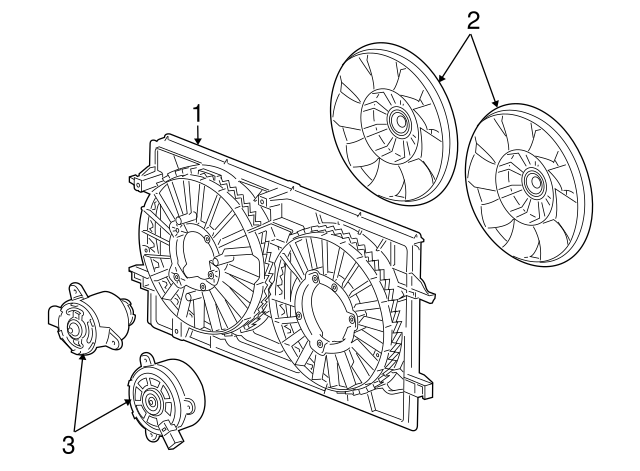 2
1
3