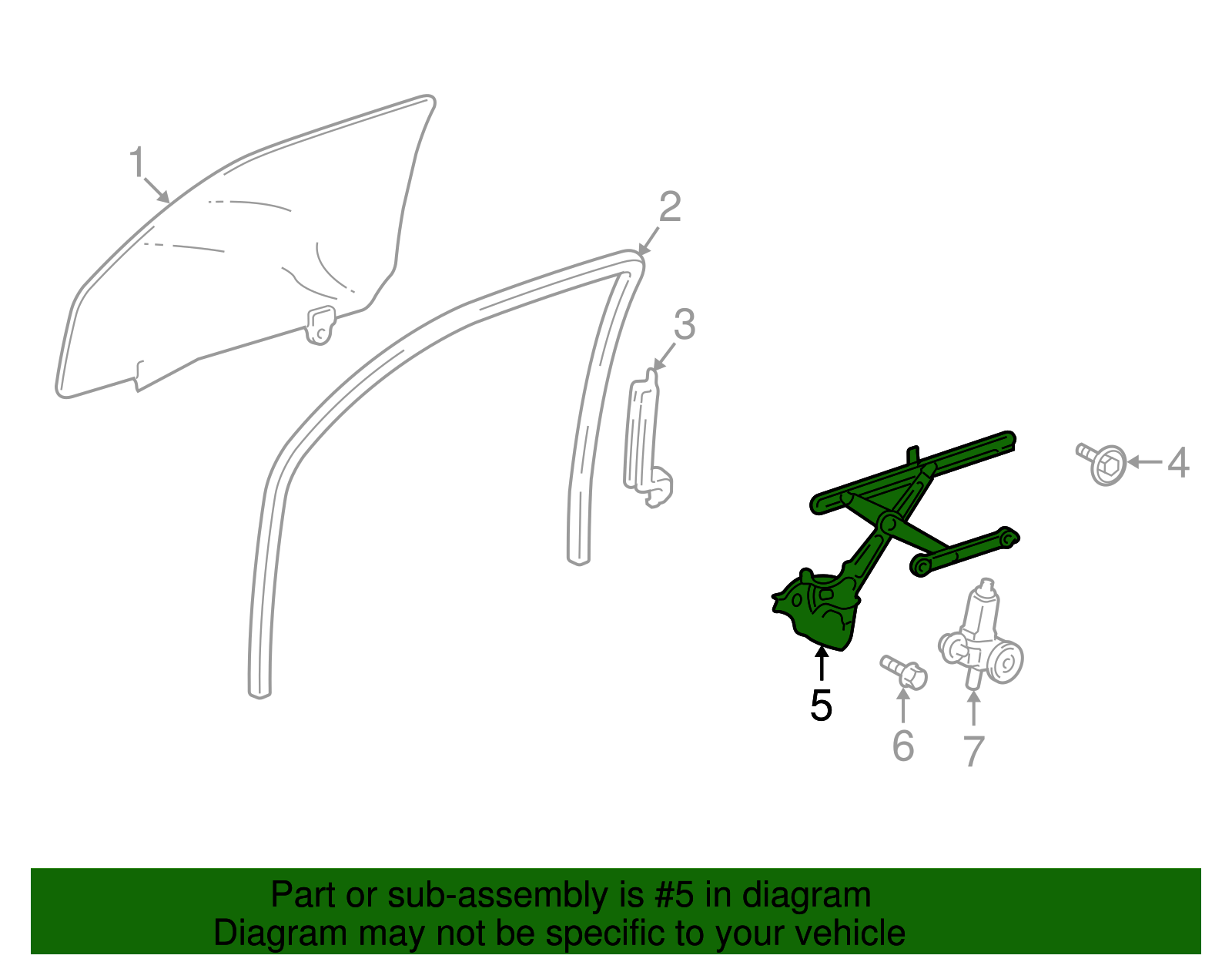 1
2
3
4
5
6
7

Part or sub-assembly is #5 in diagram
Diagram may not be specific to your vehicle