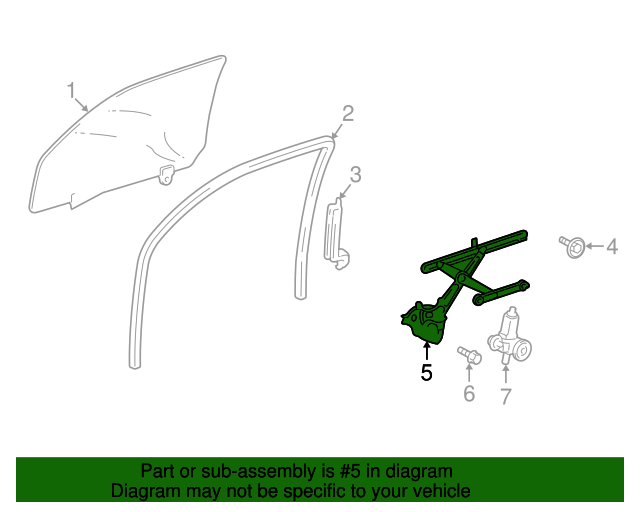 1
2
3
4
5
6
7

Part or sub-assembly is #5 in diagram
Diagram may not be specific to your vehicle