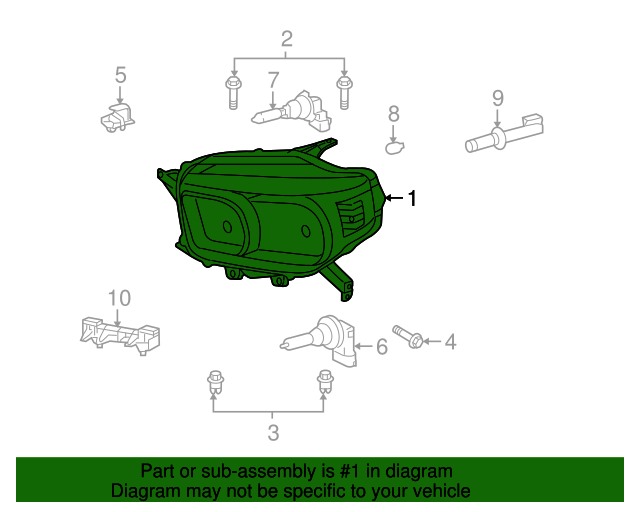 2
5
7
8
9
1
10
6
4
3

Part or sub-assembly is #1 in diagram
Diagram may not be specific to your vehicle