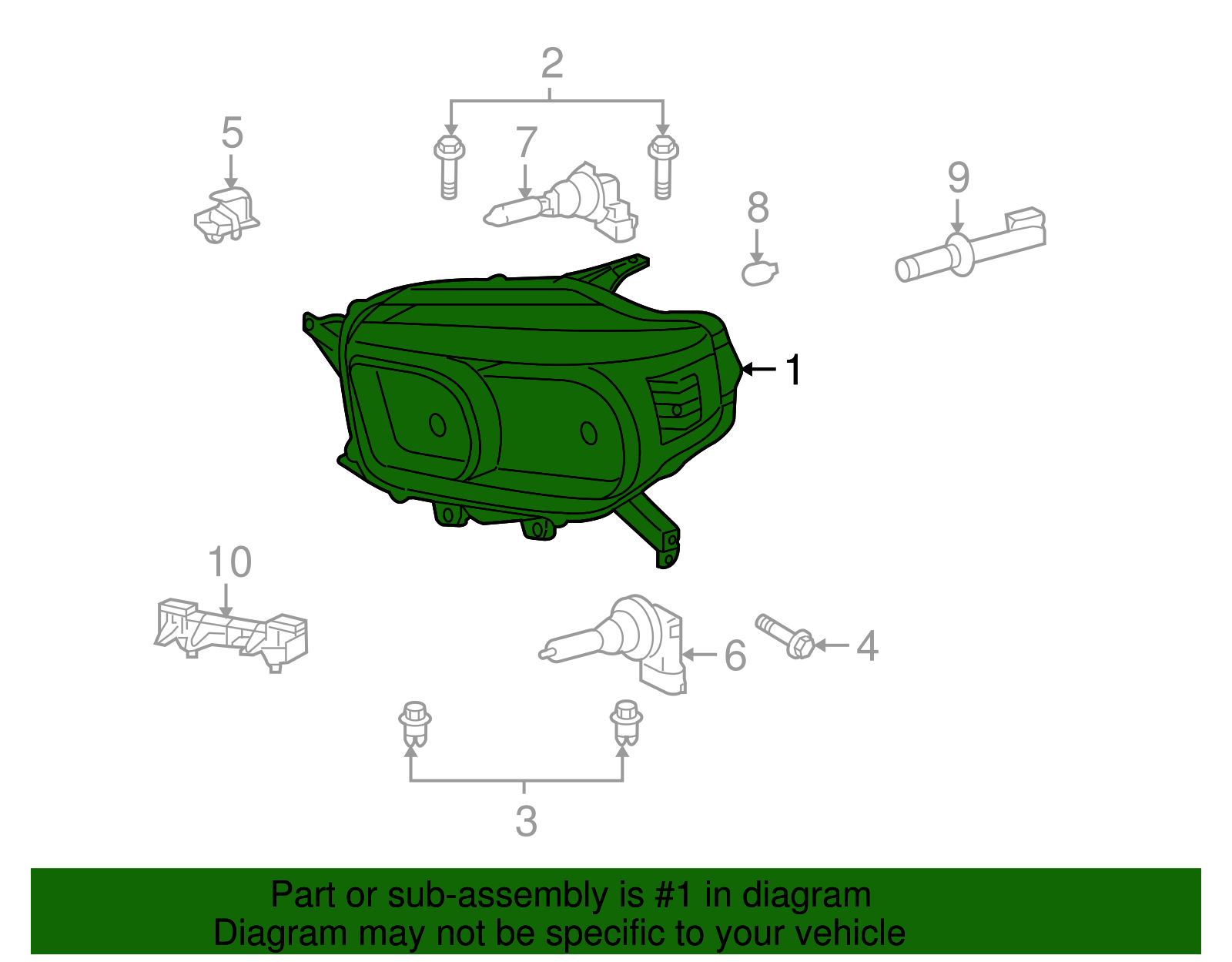 2

5

7

8

9

1

10

6

4

3

Part or sub-assembly is #1 in diagram
Diagram may not be specific to your vehicle