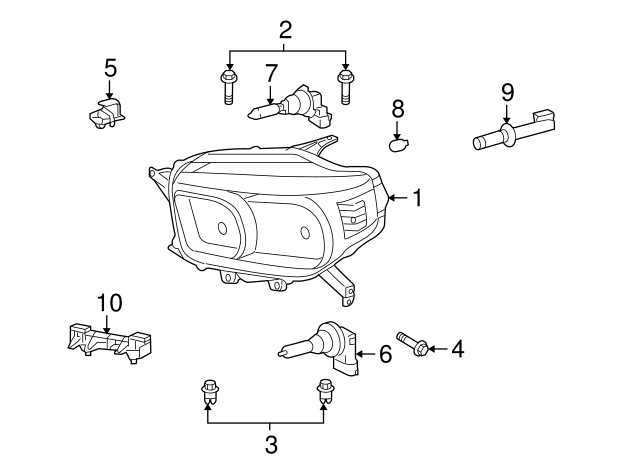 2
5
7
8
9
1
10
6
4
3