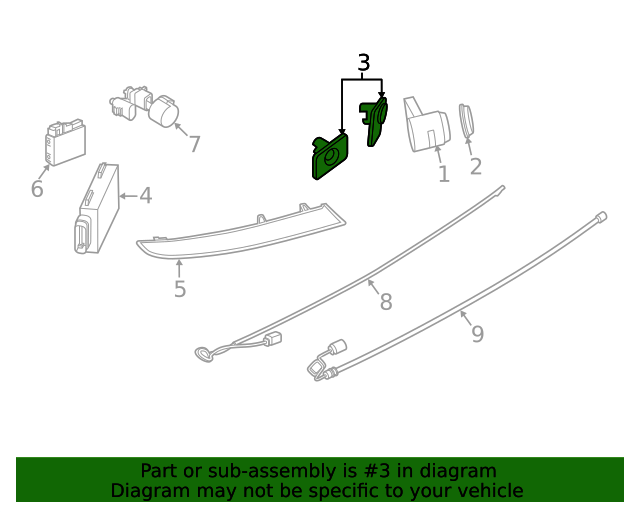 3
7
6
4
1
2
5
8
9

Part or sub-assembly is #3 in diagram
Diagram may not be specific to your vehicle