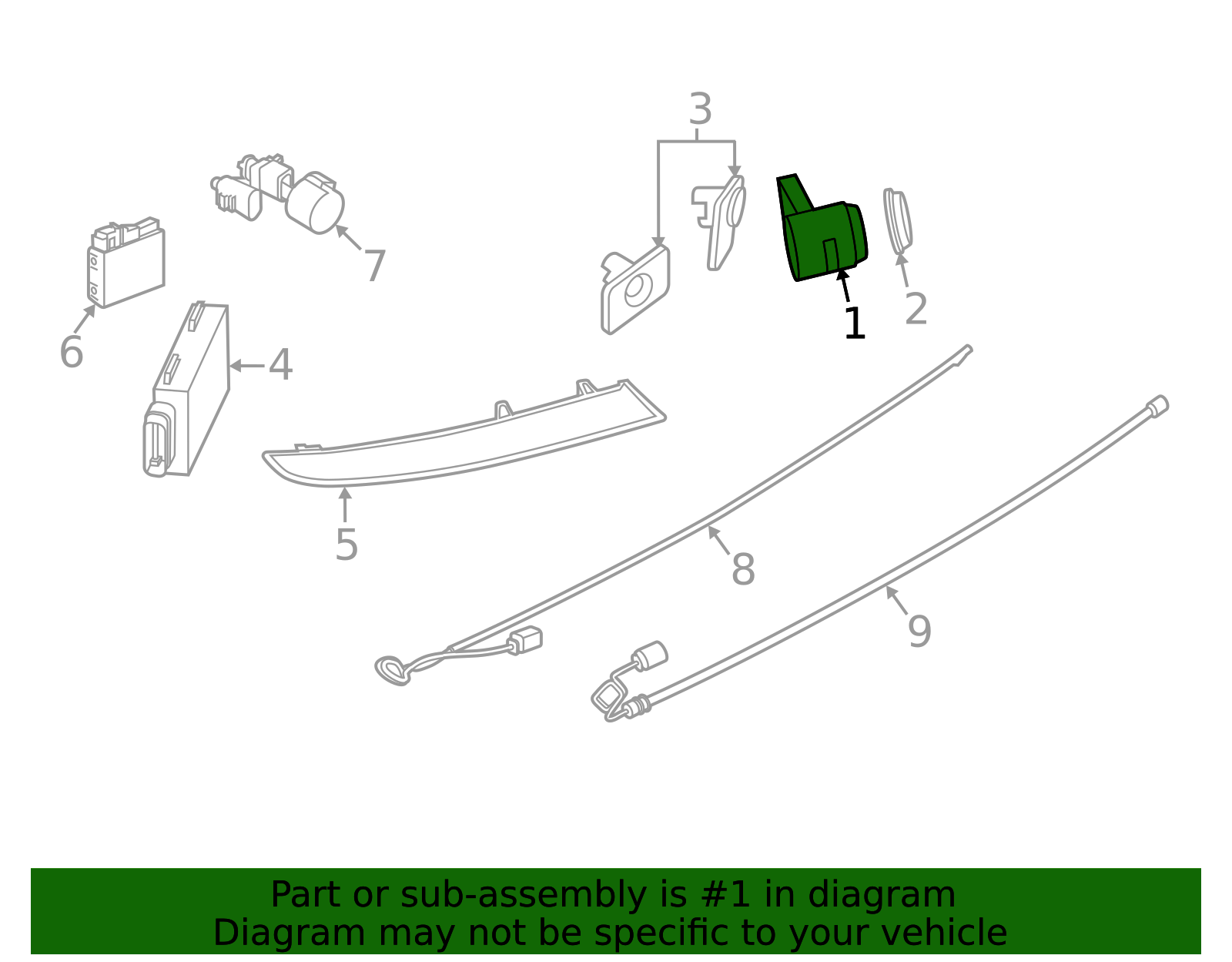 3
7
6
4
1
2
5
8
9

Part or sub-assembly is #1 in diagram
Diagram may not be specific to your vehicle