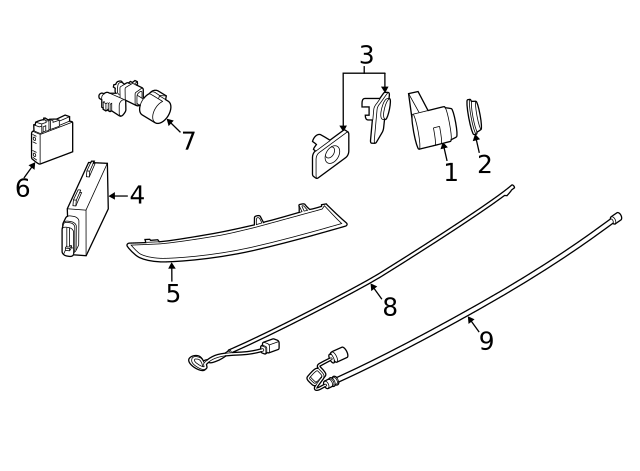 3
7
6
4
1
2
5
8
9