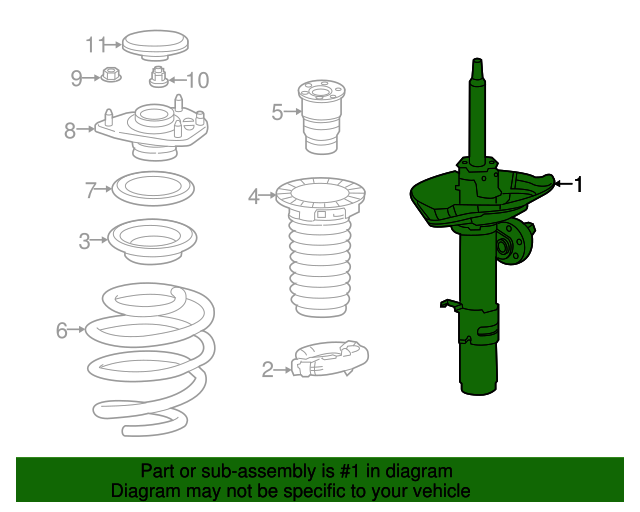 11
9
10
8
5
7
4
1
3
6
2

Part or sub-assembly is #1 in diagram
Diagram may not be specific to your vehicle