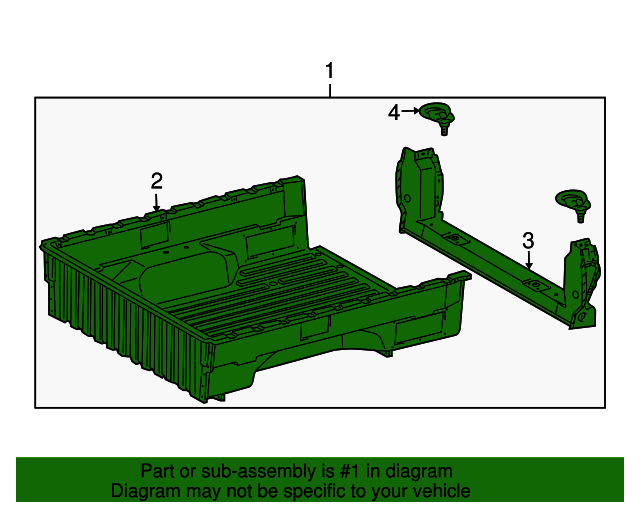 1

4

2

3

Part or sub-assembly is #1 in diagram
Diagram may not be specific to your vehicle