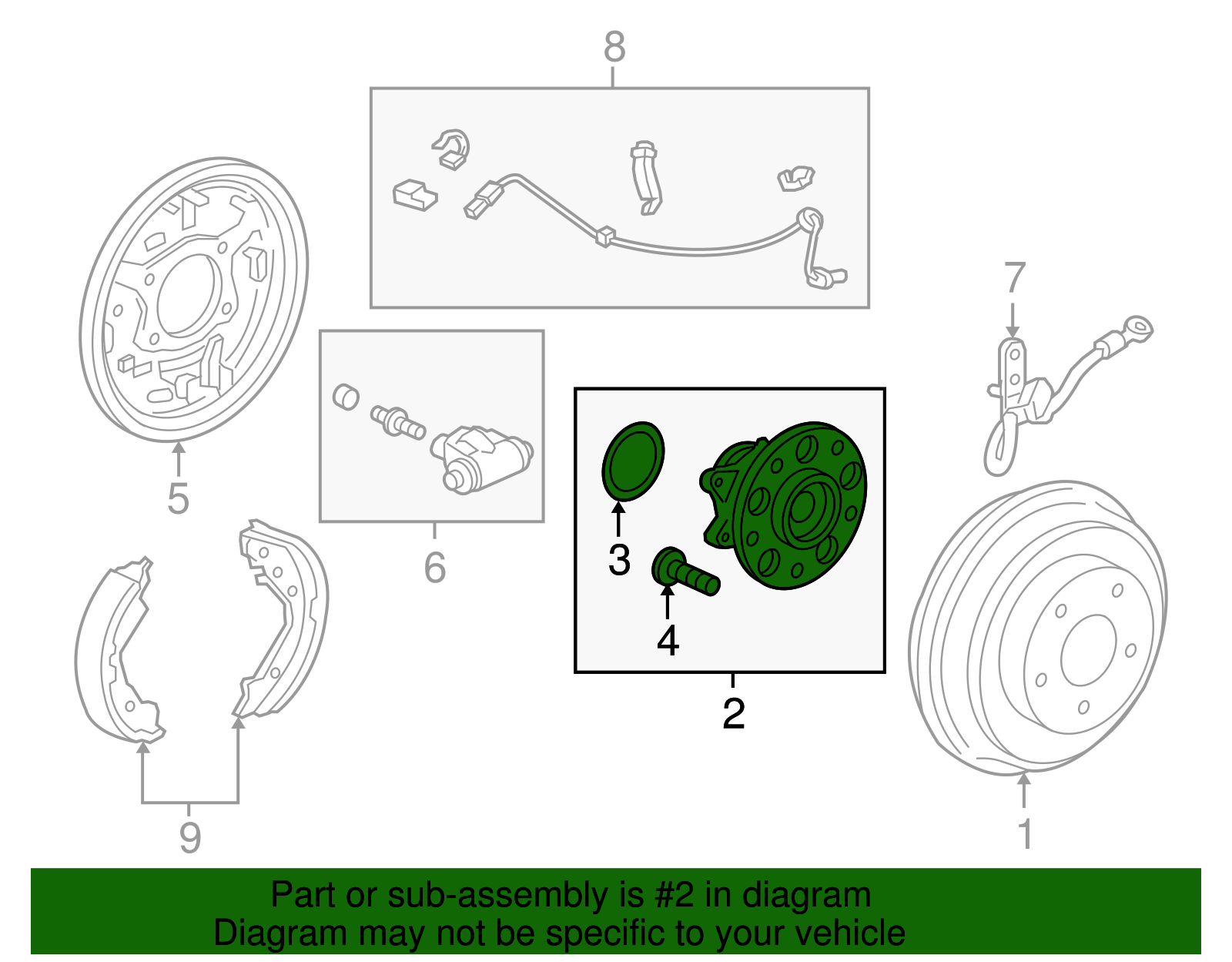 8

7

5

6

3

4

2

9

1

Part or sub-assembly is #2 in diagram
Diagram may not be specific to your vehicle