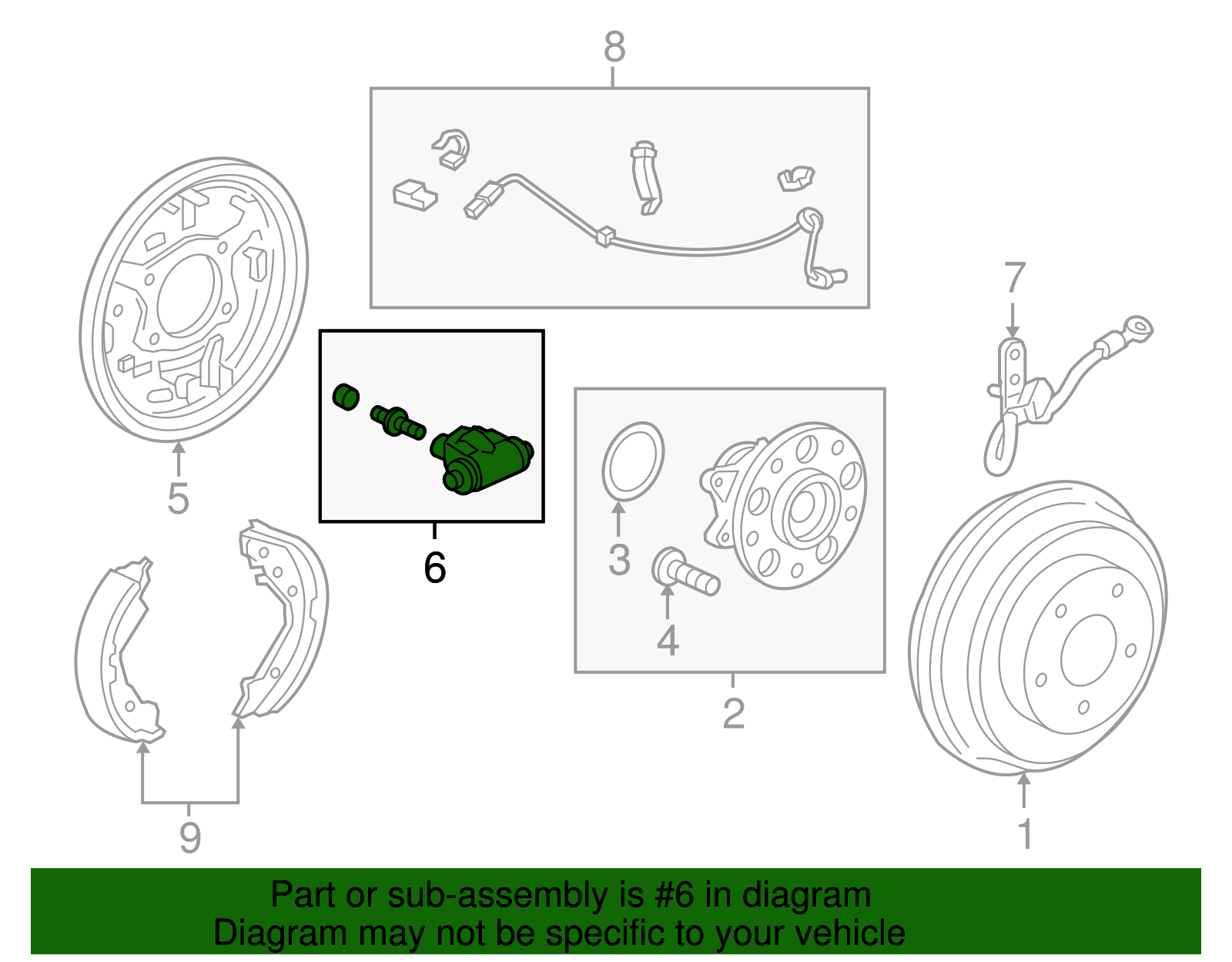 8

7

5

6

3

4

2

9

1

Part or sub-assembly is #6 in diagram
Diagram may not be specific to your vehicle