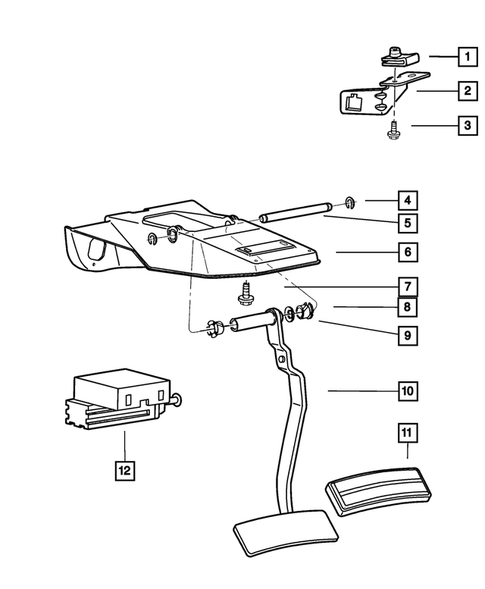 1
2
3
4
5
6
7
8
9
10
11
12