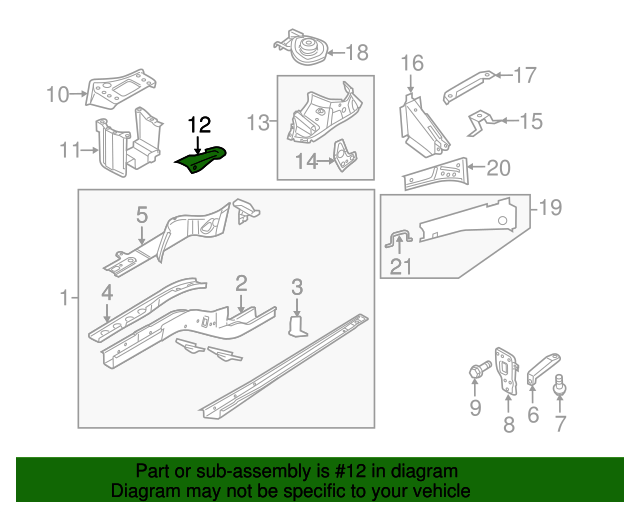 18
16
17
10
12
13
15
11
14
20
5
19
21
1
4
2
3
9
8
6
7

Part or sub-assembly is #12 in diagram
Diagram may not be specific to your vehicle