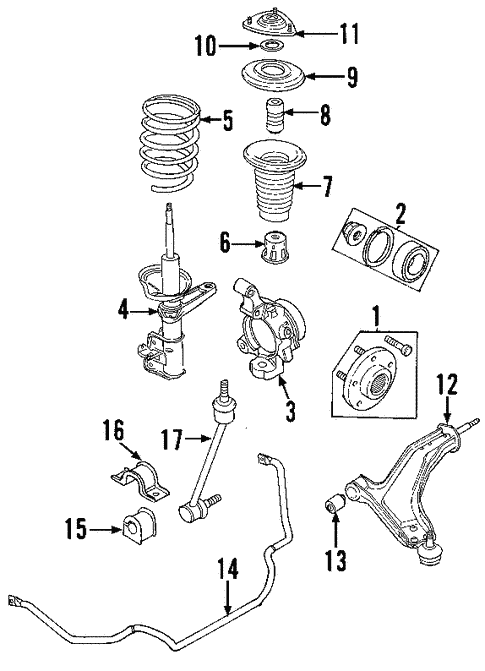 11
10
9
5
8
7
2
6
4
1
3
12
16
17
15
13
14