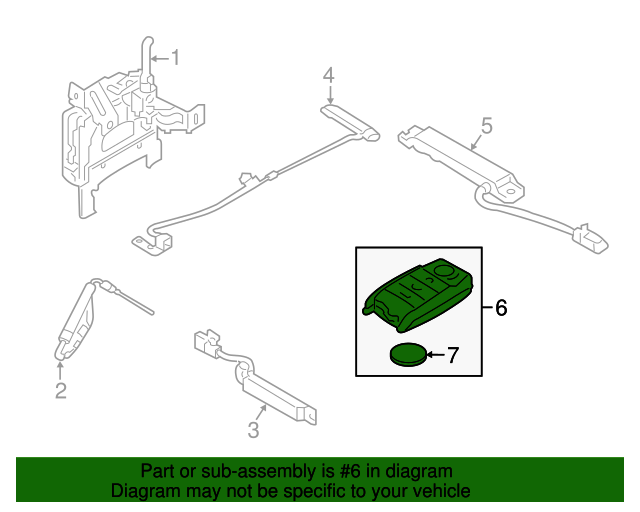 1

4

5

6

7

2

3

Part or sub-assembly is #6 in diagram
Diagram may not be specific to your vehicle