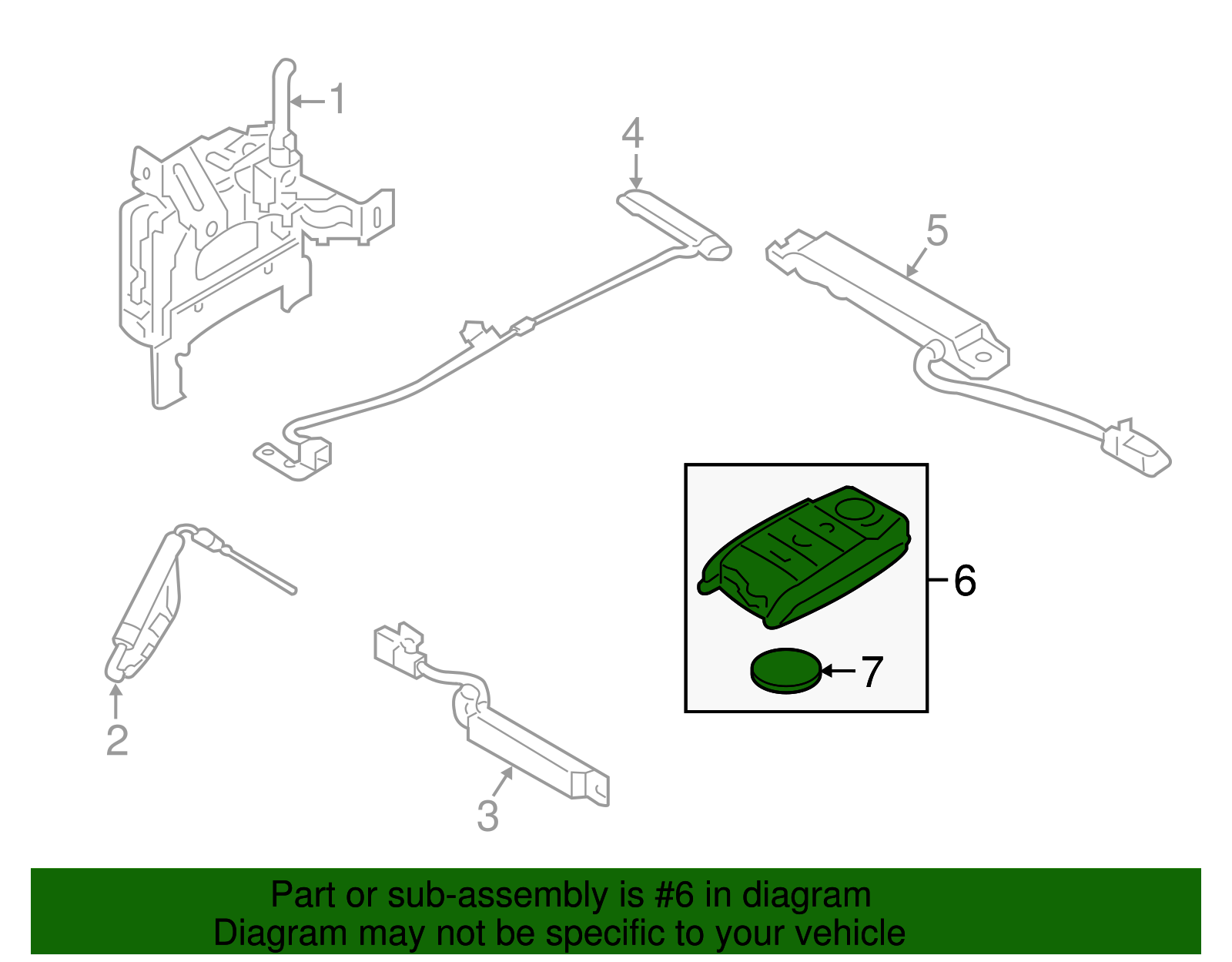 1

4

5

6

7

2

3

Part or sub-assembly is #6 in diagram
Diagram may not be specific to your vehicle