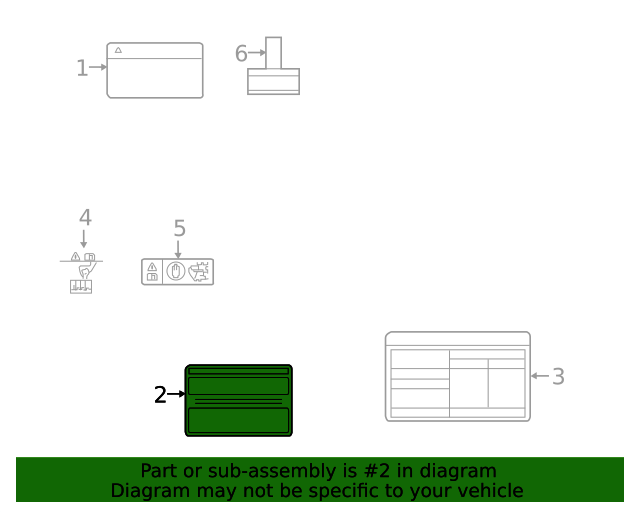 1
6
4
5
2
3
Part or sub-assembly is #2 in diagram
Diagram may not be specific to your vehicle