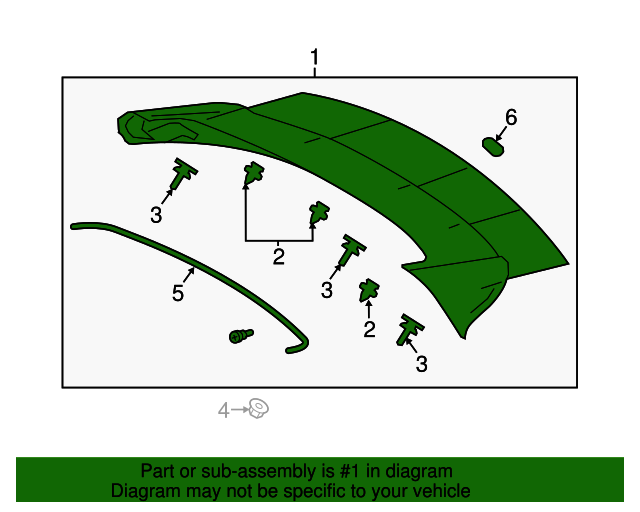 1

6

3

2

5

3

2

3

4

Part or sub-assembly is #1 in diagram
Diagram may not be specific to your vehicle