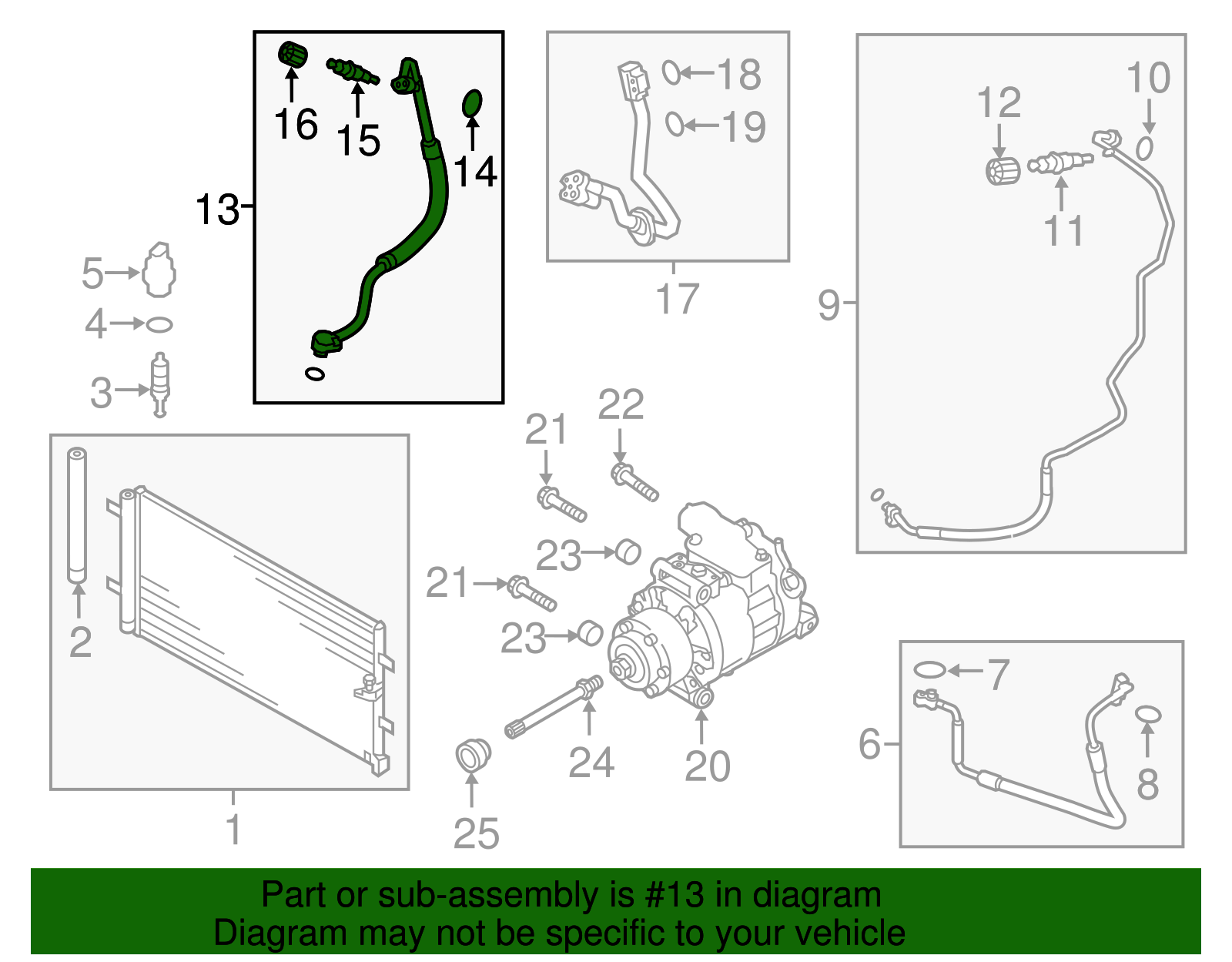 16
15
14
13
18
19
17
12
10
11
9
5
4
3
2
1
21
22
23
21
23
24
20
25
7
6
8

Part or sub-assembly is #13 in diagram
Diagram may not be specific to your vehicle