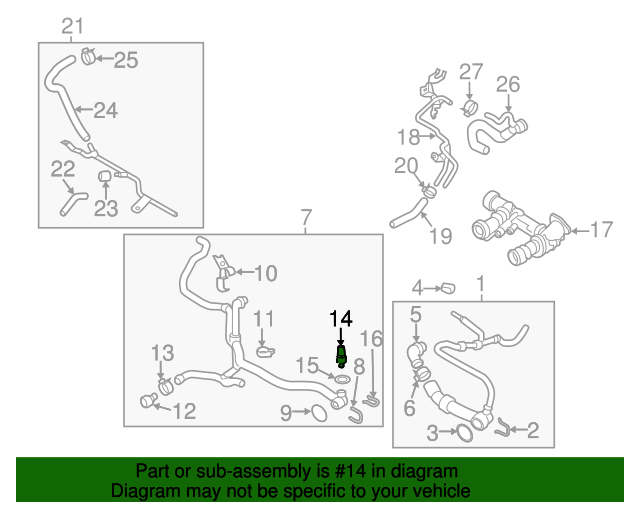 21
25
24
22
23
27
26
18
20
19
17
7
10
11
14
16
13
15
8
12
9
4
1
5
6
3
2

Part or sub-assembly is #14 in diagram
Diagram may not be specific to your vehicle