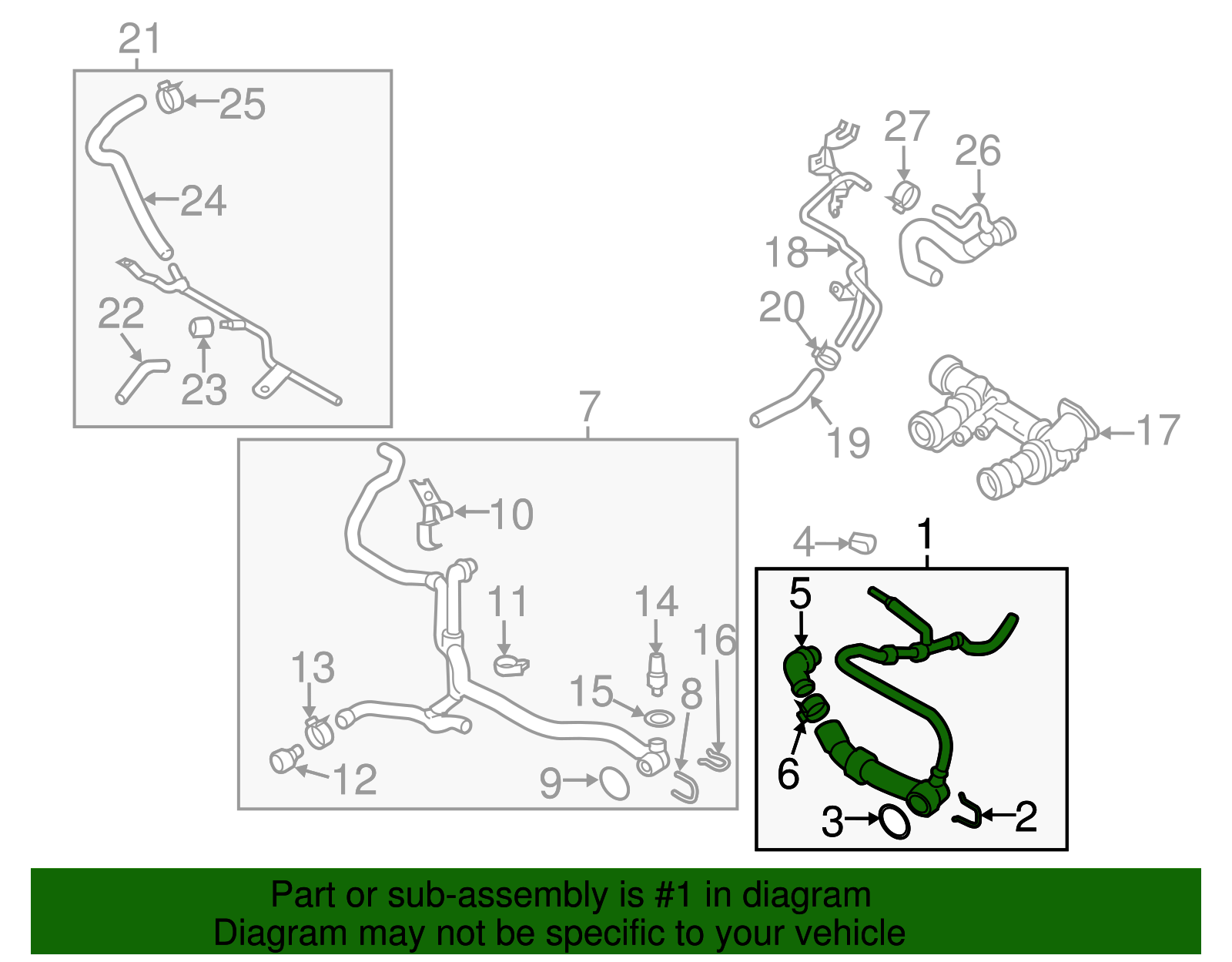 21
25
24
22
23
27
26
18
20
19
17
7
10
11
14
16
13
15
8
12
9
4
1
5
6
3
2

Part or sub-assembly is #1 in diagram
Diagram may not be specific to your vehicle