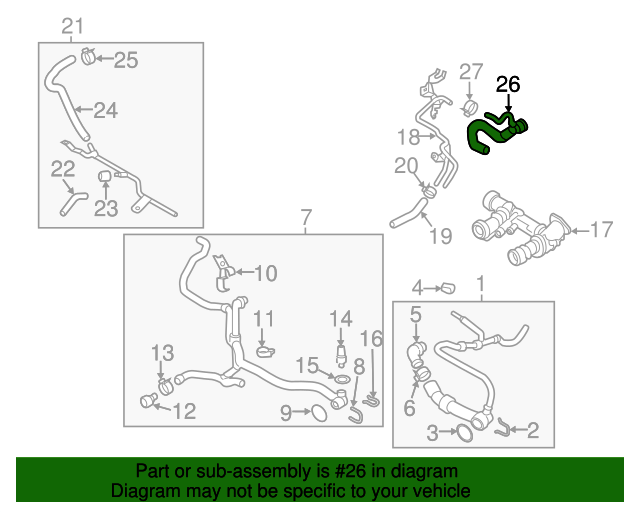 21
25
24
22
23
27
26
18
20
19
17
7
10
11
14
16
13
15
8
12
9
4
1
5
6
3
2

Part or sub-assembly is #26 in diagram
Diagram may not be specific to your vehicle