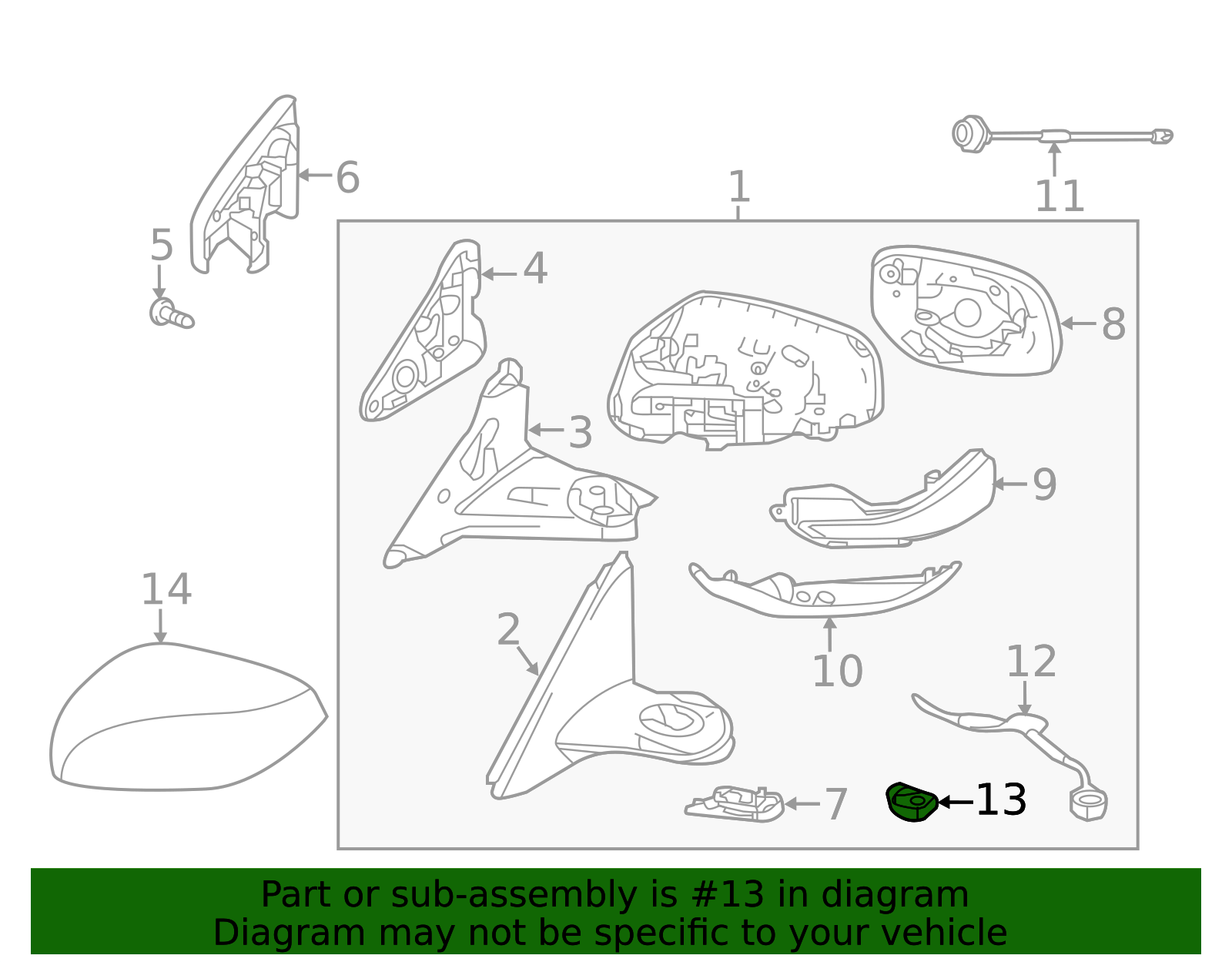 6
5
1
11
4
8
3
9
14
2
10
12
7
13

Part or sub-assembly is #13 in diagram
Diagram may not be specific to your vehicle