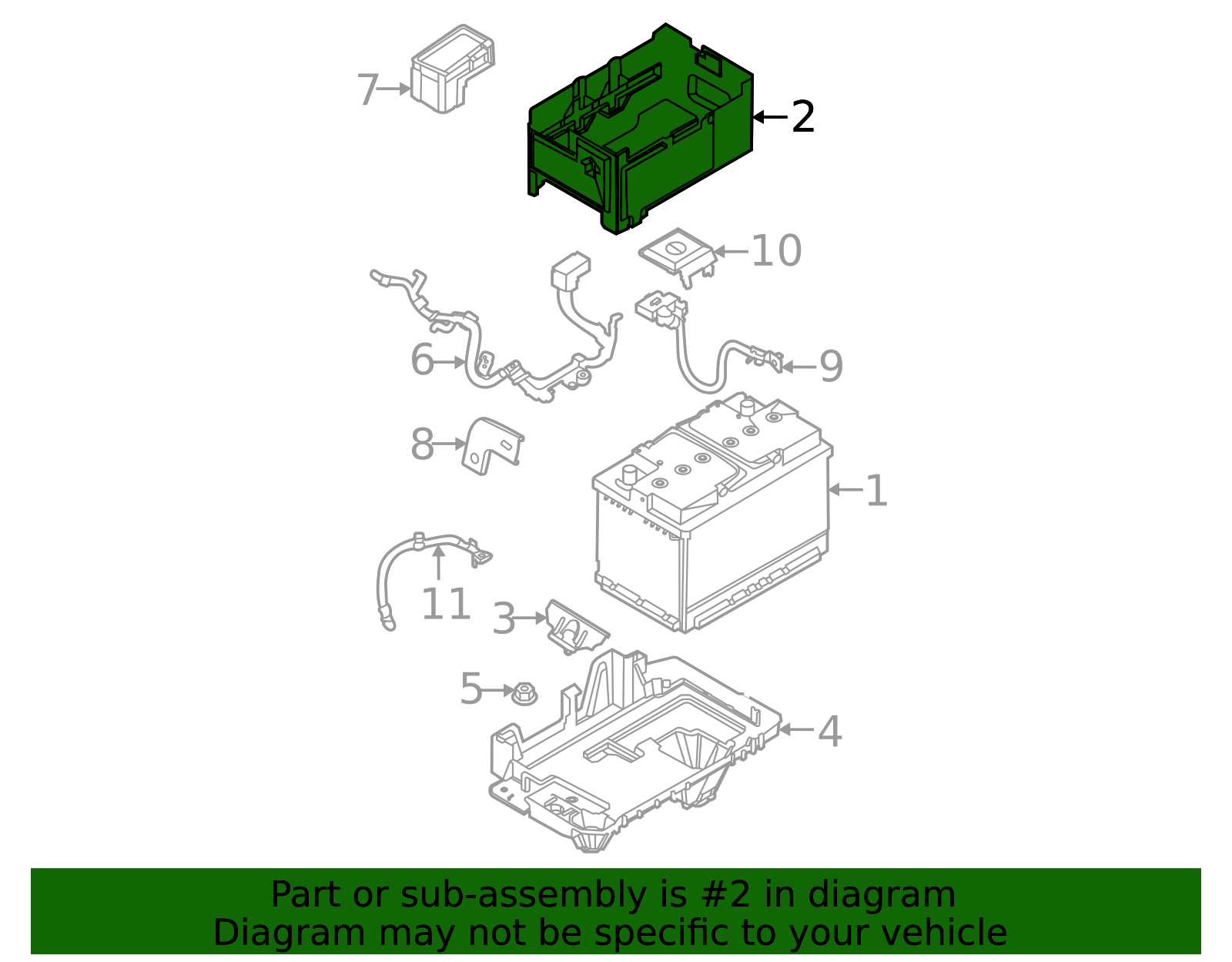 7
2
10
6
9
8
1
11
3
5
4

Part or sub-assembly is #2 in diagram
Diagram may not be specific to your vehicle